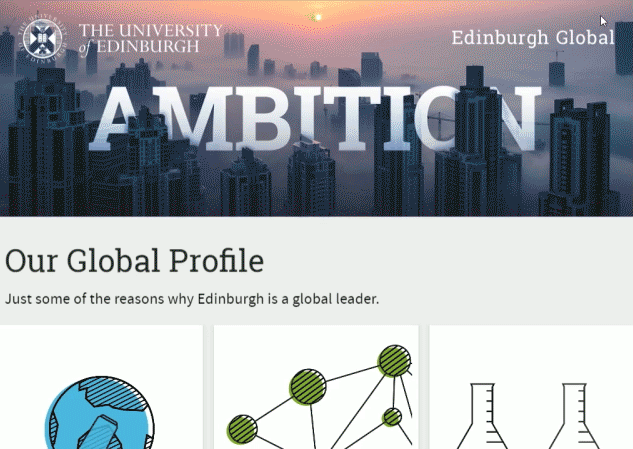 THE UNIVERSITY of EDINBURGH

Edinburgh Global

AMBITION

Our Global Profile

Just some of the reasons why Edinburgh is a global leader.